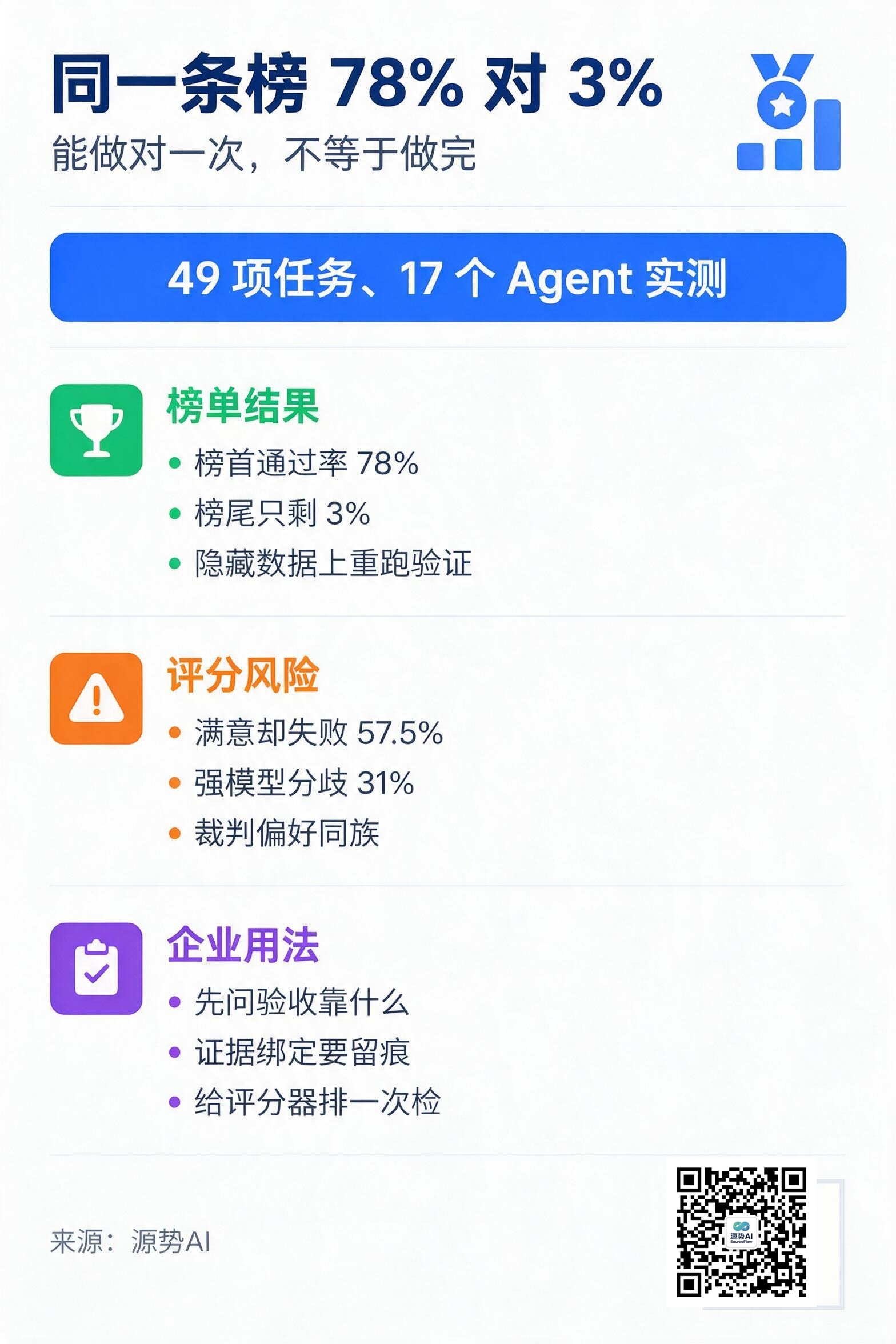 同一条榜78%对3%

能做对一次，不等于做完

49项任务、17个Agent实测

榜单结果

• 榜首通过率78%
• 榜尾只剩3%
• 隐藏数据上重跑验证

评分风险

• 满意却失败57.5%
• 强模型分歧31%
• 裁判偏好同族

企业用法

• 先问验收靠什么
• 证据绑定要留痕
• 给评分器排一次检

来源：源势AI